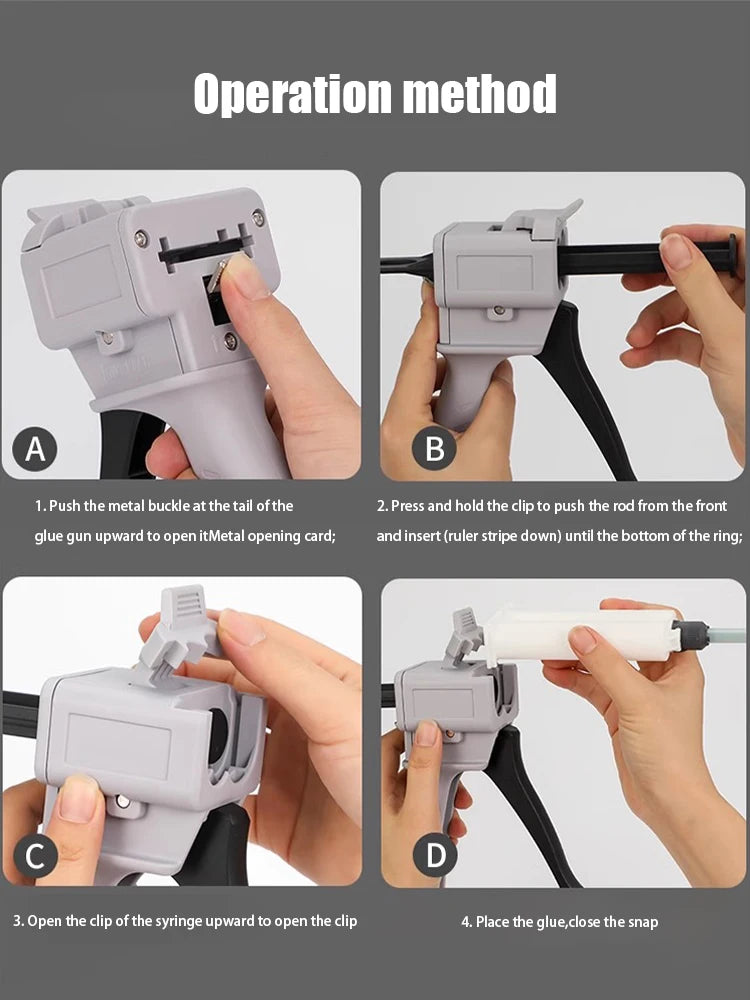 Operation method

A

1. Push the metal buckle at the tail of the glue gun upward to open itMetal opening card;

B

2. Press and hold the clip to push the rod from the front and insert (ruler stripe down) until the bottom of the ring;

C

3. Open the clip of the syringe upward to open the clip

D

4. Place the glue,close the snap