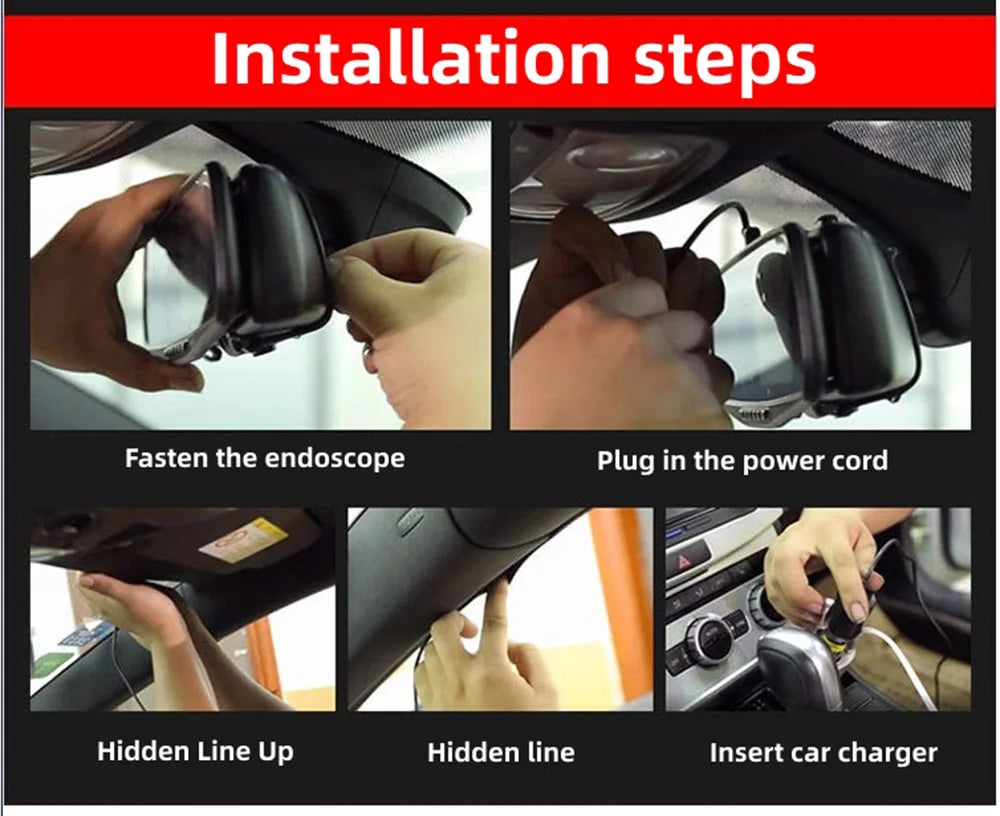 Installation steps

Fasten the endoscope

Plug in the power cord

Hidden Line Up

Hidden line

Insert car charger