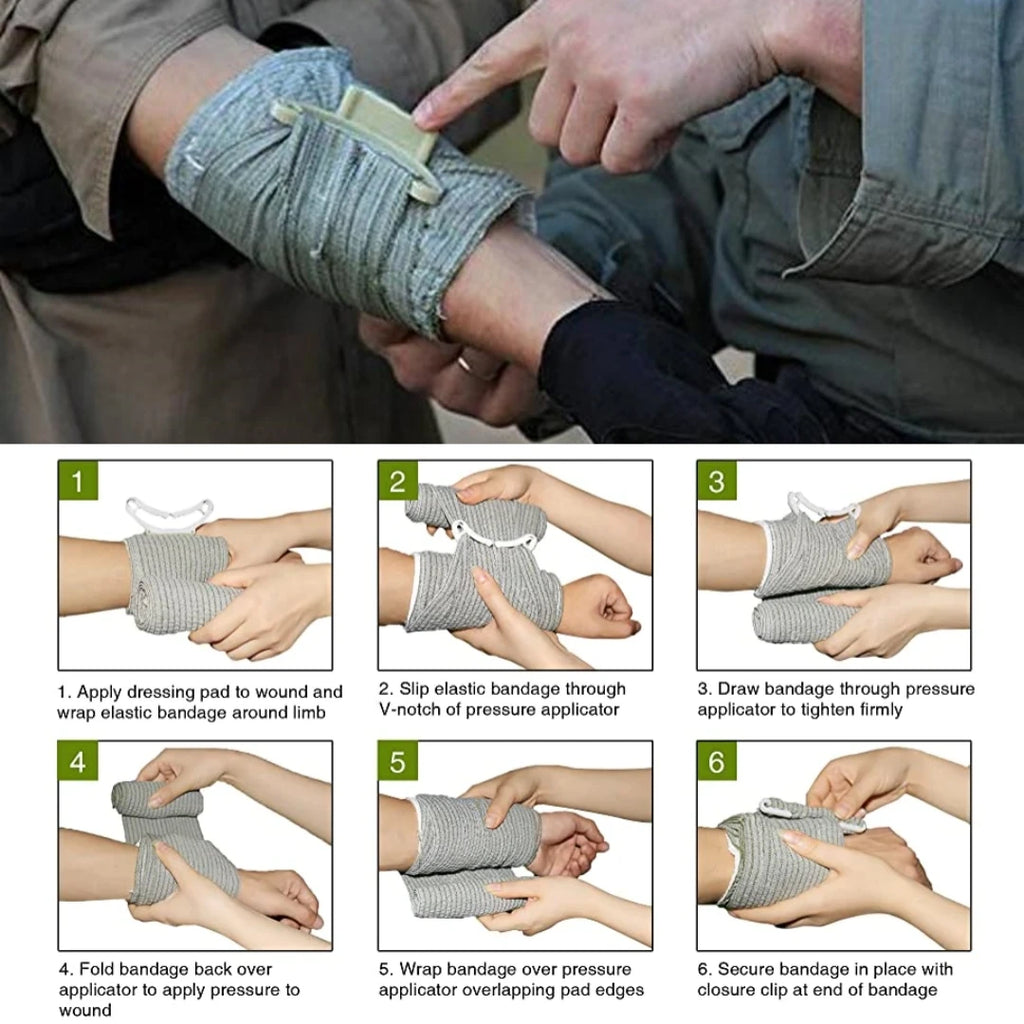 1

1. Apply dressing pad to wound and wrap elastic bandage around limb

2

2. Slip elastic bandage through V-notch of pressure applicator

3

3. Draw bandage through pressure applicator to tighten firmly

4

4. Fold bandage back over applicator to apply pressure to wound

5

5. Wrap bandage over pressure applicator overlapping pad edges

6

6. Secure bandage in place with closure clip at end of bandage